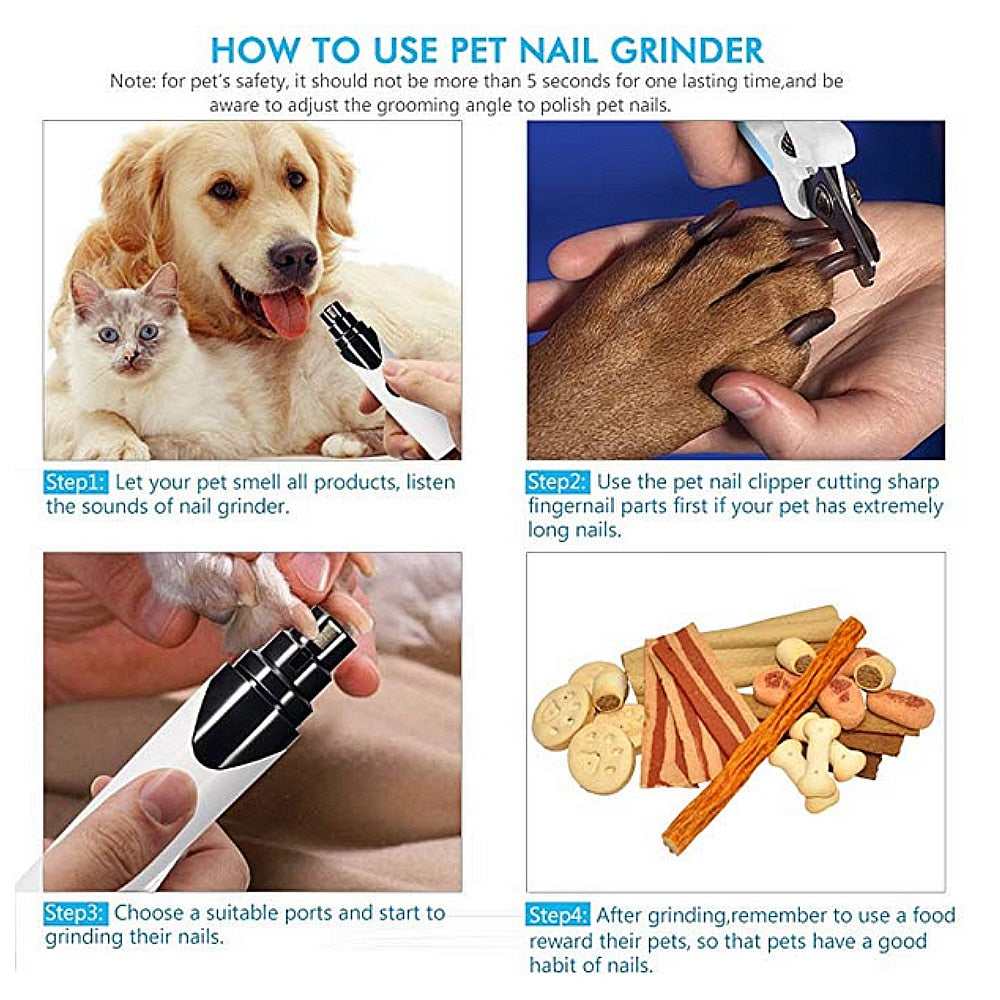 HOW TO USE PET NAIL GRINDER

Note: for pet's safety, it should not be more than 5 seconds for one lasting time,and be aware to adjust the grooming angle to polish pet nails.

Step1: Let your pet smell all products, listen the sounds of nail grinder.

Step2: Use the pet nail clipper cutting sharp fingernail parts first if your pet has extremely long nails.

Step3: Choose a suitable ports and start to grinding their nails.

Step4: After grinding,remember to use a food reward their pets, so that pets have a good habit of nails.