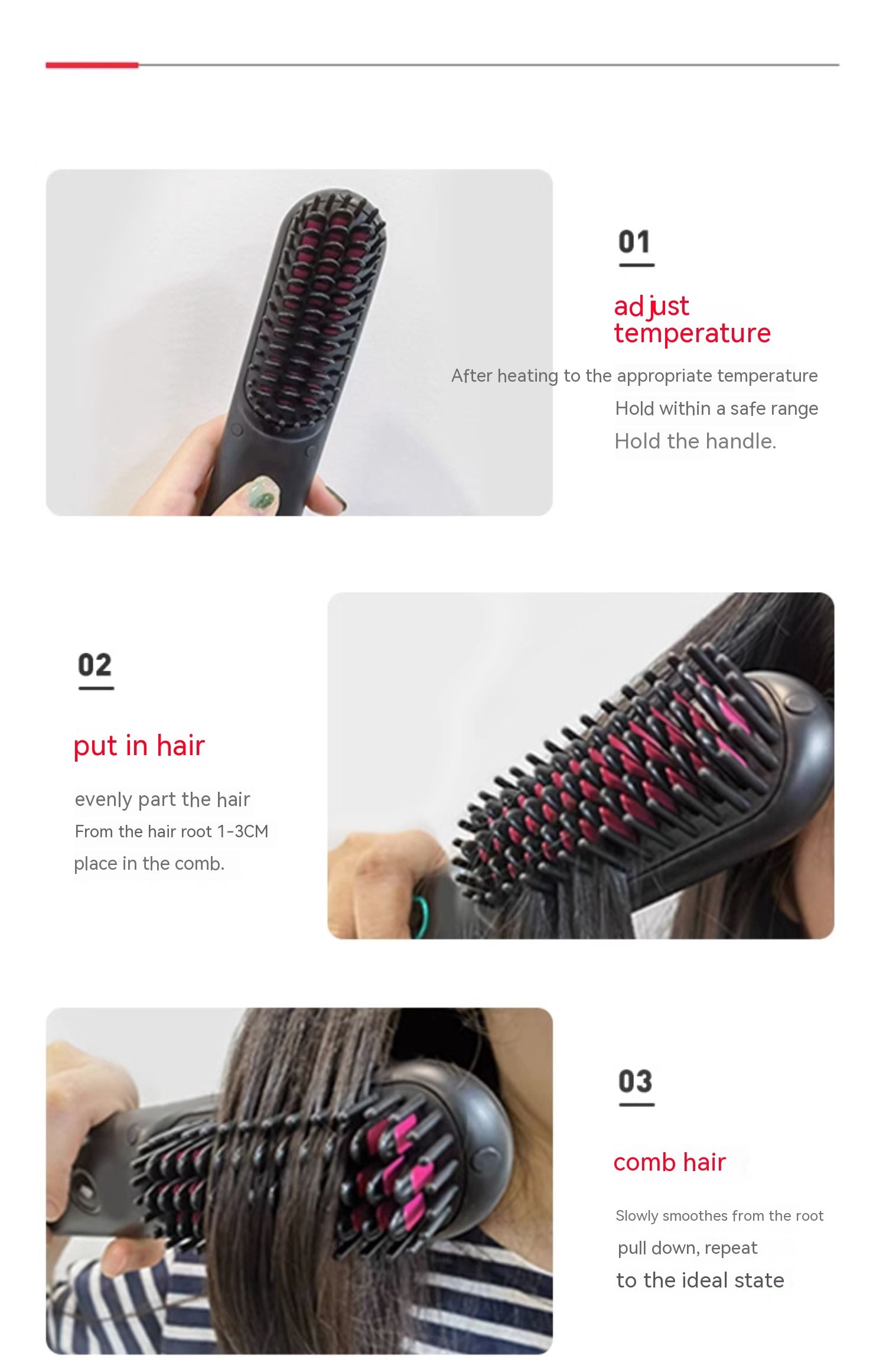 01

adjust temperature

After heating to the appropriate temperature
Hold within a safe range
Hold the handle.

02

put in hair

evenly part the hair
From the hair root 1-3CM
place in the comb.

03

comb hair

Slowly smoothes from the root
pull down, repeat
to the ideal state